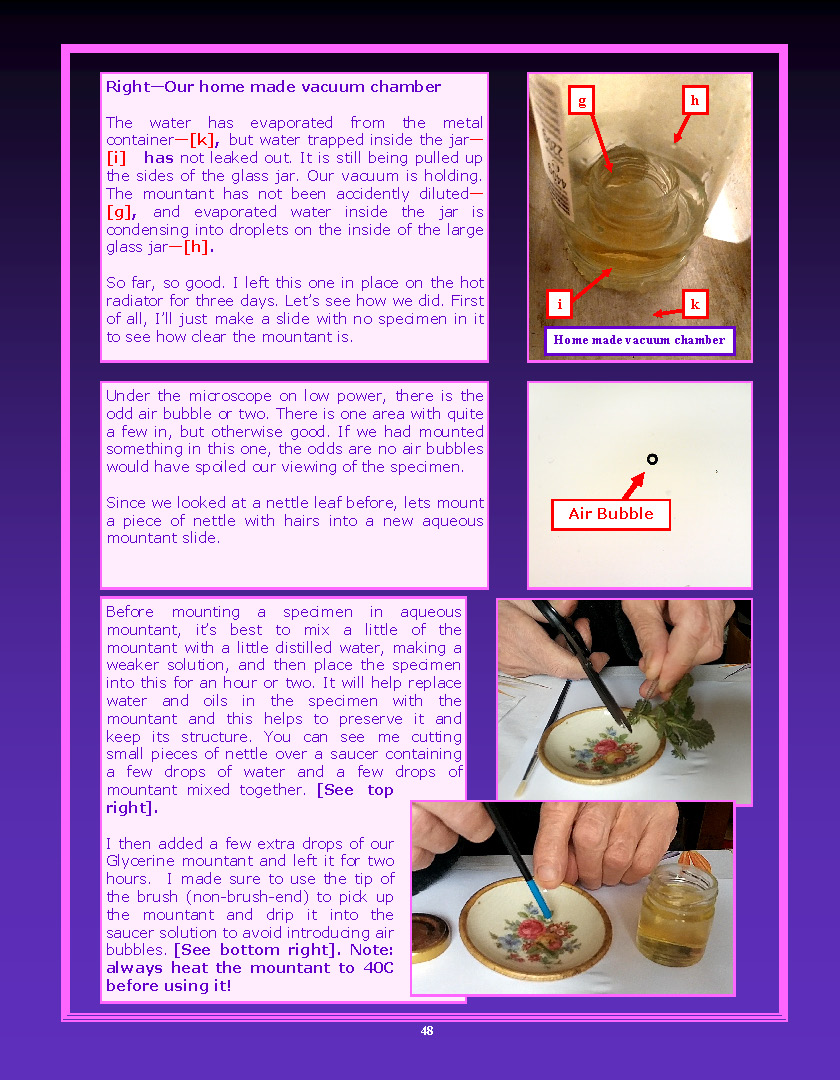 Right—Our home made vacuum chamber

The water has evaporated from the metal container—[k], but water trapped inside the jar—[i] has not leaked out. It is still being pulled up the sides of the glass jar. Our vacuum is holding. The mountant has not been accidently diluted—[g], and evaporated water inside the jar is condensing into droplets on the inside of the large glass jar—[h].

So far, so good. I left this one in place on the hot radiator for three days. Let's see how we did. First of all, I'll just make a slide with no specimen in it to see how clear the mountant is.

g

h

i

k

Home made vacuum chamber

Under the microscope on low power, there is the odd air bubble or two. There is one area with quite a few in, but otherwise good. If we had mounted something in this one, the odds are no air bubbles would have spoiled our viewing of the specimen.

Since we looked at a nettle leaf before, lets mount a piece of nettle with hairs into a new aqueous mountant slide.

Air Bubble

Before mounting a specimen in aqueous mountant, it's best to mix a little of the mountant with a little distilled water, making a weaker solution, and then place the specimen into this for an hour or two. It will help replace water and oils in the specimen with the mountant and this helps to preserve it and keep its structure. You can see me cutting small pieces of nettle over a saucer containing a few drops of water and a few drops of mountant mixed together. [See top right].

I then added a few extra drops of our Glycerine mountant and left it for two hours. I made sure to use the tip of the brush (non-brush-end) to pick up the mountant and drip it into the saucer solution to avoid introducing air bubbles. [See bottom right]. Note: always heat the mountant to 40C before using it!

48